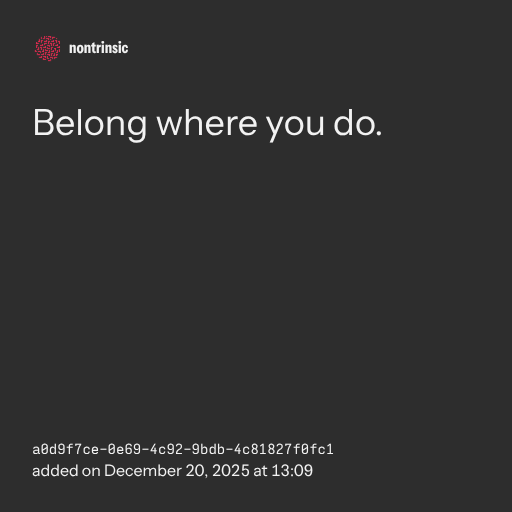 nontrinsic

Belong where you do.

a0d9f7ce-0e69-4c92-9bdb-4c81827f0fc1
added on December 20, 2025 at 13:09