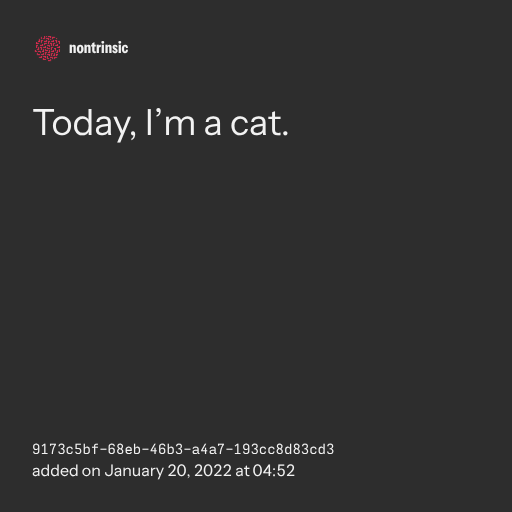 nontrinsic

Today, I'm a cat.

9173c5bf-68eb-46b3-a4a7-193cc8d83cd3
added on January 20, 2022 at 04:52