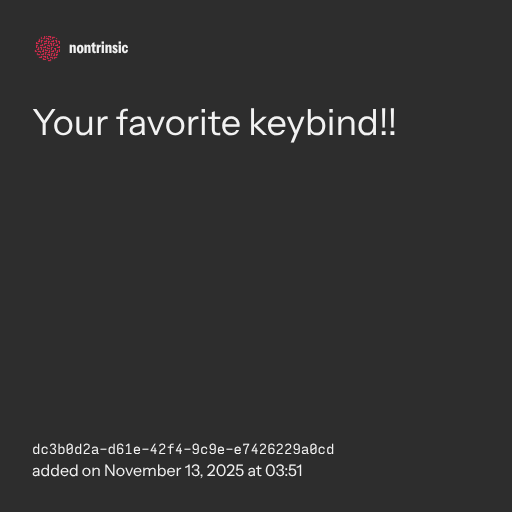 nontrinsic

Your favorite keybind!!

dc3b0d2a-d61e-42f4-9c9e-e7426229a0cd
added on November 13, 2025 at 03:51